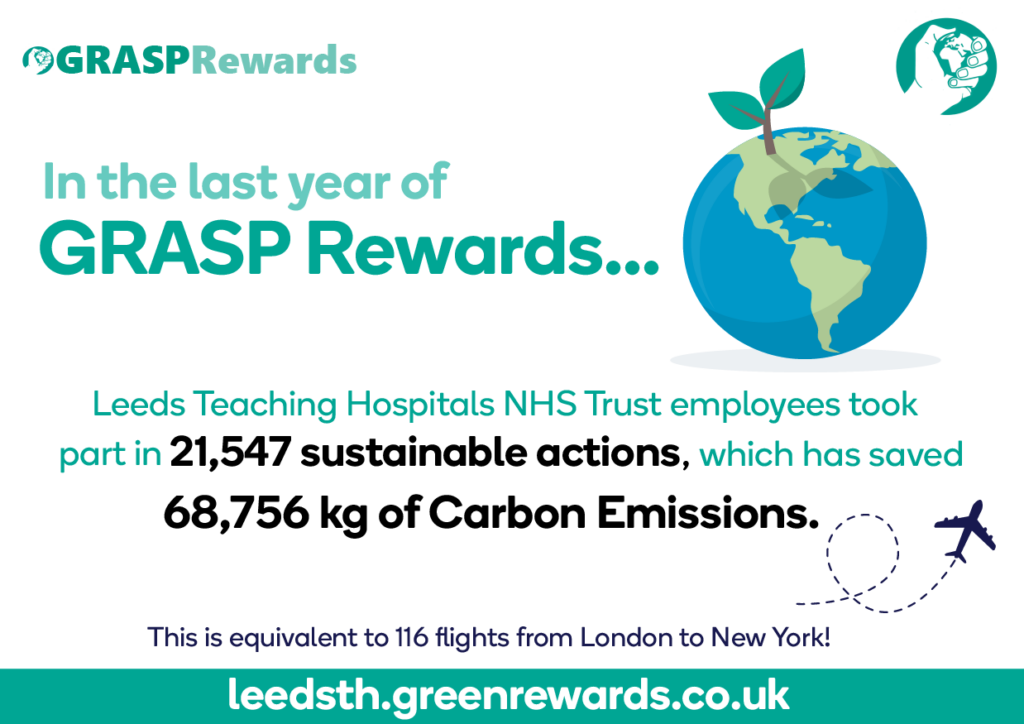 GRASPRewards

In the last year of
GRASP Rewards...

Leeds Teaching Hospitals NHS Trust employees took part in 21,547 sustainable actions, which has saved 68,756 kg of Carbon Emissions.

This is equivalent to 116 flights from London to New York!

leedsth.greenrewards.co.uk