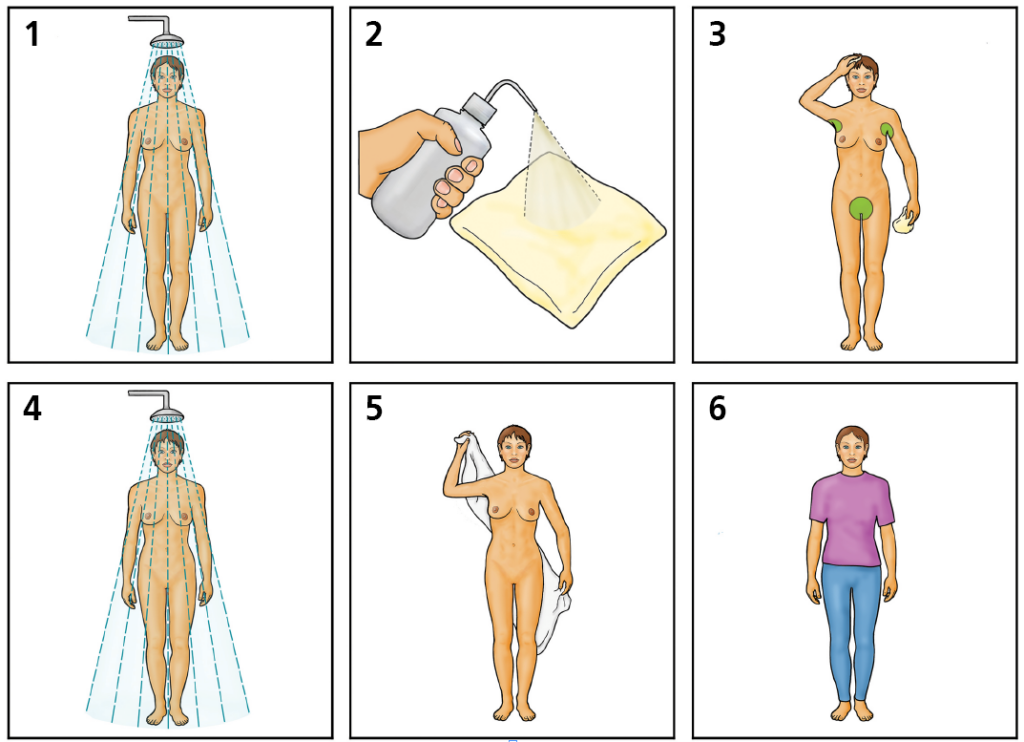 1

2

3

4

5

6